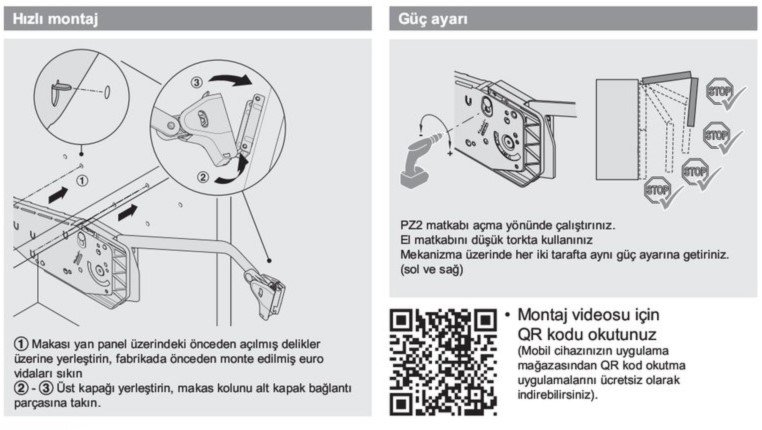 Hızlı montaj

③
②
①

① Makası yan panel üzerindeki önceden açılmış delikler üzerine yerleştirin, fabrikada önceden monte edilmiş euro vidaları sıkın
② - ③ Üst kapağı yerleştirin, makas kolunu alt kapak bağlantı parçasına takın.

Güç ayarı

STOP
STOP
STOP
STOP

PZ2 matkabı açma yönünde çalıştırınız.
El matkabını düşük torkta kullanınız
Mekanizma üzerinde her iki tarafta aynı güç ayarına getiriniz. (sol ve sağ)

• Montaj videosu için QR kodu okutunuz
(Mobil cihazınızın uygulama mağazasından QR kod okutma uygulamalarını ücretsiz olarak indirebilirsiniz).