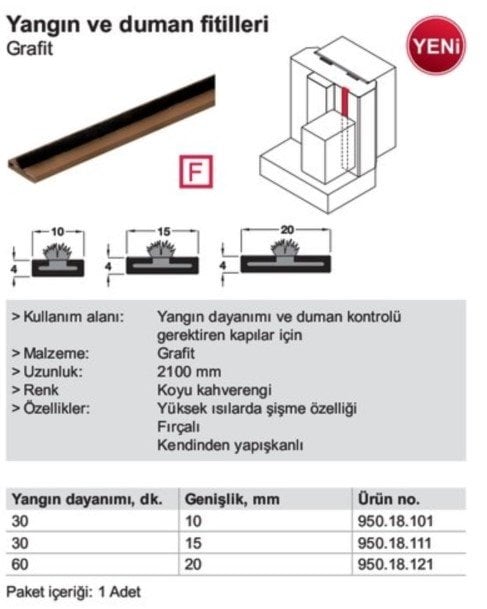 Yangın ve duman fitilleri
Grafit

YENİ

F

10
4

15
4

20
4

> Kullanım alanı: Yangın dayanımı ve duman kontrolü gerektiren kapılar için
> Malzeme: Grafit
> Uzunluk: 2100 mm
> Renk Koyu kahverengi
> Özellikler: Yüksek ısılarda şişme özelliği
Fırçalı
Kendinden yapışkanlı

| Yangın dayanımı, dk. | Genişlik, mm | Ürün no. |
|---|---|---|
| 30 | 10 | 950.18.101 |
| 30 | 15 | 950.18.111 |
| 60 | 20 | 950.18.121 |

Paket içeriği: 1 Adet